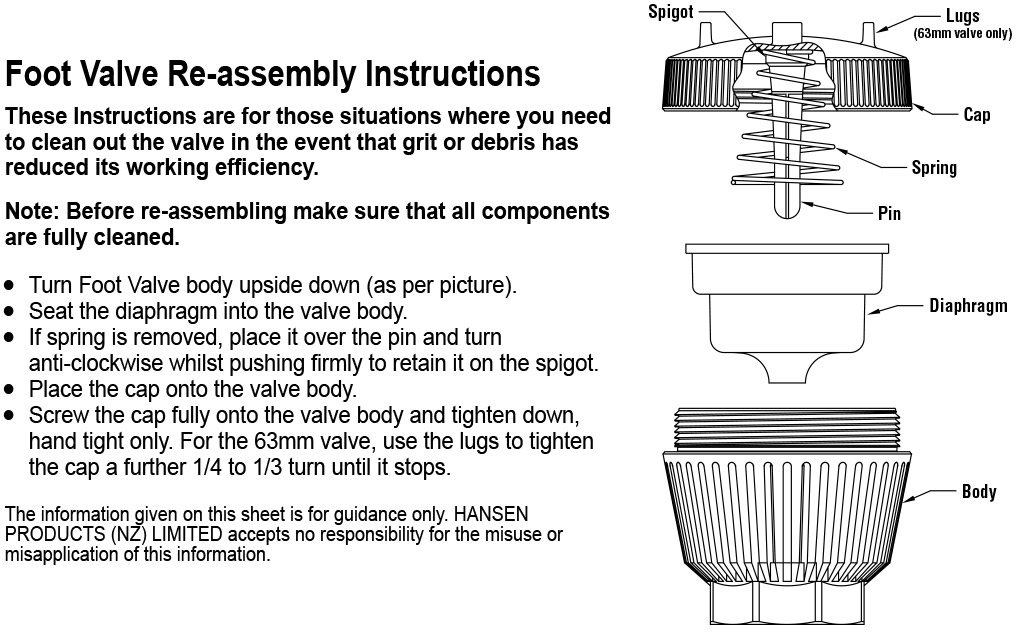 Foot Valve Re-assembly Instructions

These Instructions are for those situations where you need to clean out the valve in the event that grit or debris has reduced its working efficiency.

Note: Before re-assembling make sure that all components are fully cleaned.

• Turn Foot Valve body upside down (as per picture).
• Seat the diaphragm into the valve body.
• If spring is removed, place it over the pin and turn anti-clockwise whilst pushing firmly to retain it on the spigot.
• Place the cap onto the valve body.
• Screw the cap fully onto the valve body and tighten down, hand tight only. For the 63mm valve, use the lugs to tighten the cap a further 1/4 to 1/3 turn until it stops.

The information given on this sheet is for guidance only. HANSEN PRODUCTS (NZ) LIMITED accepts no responsibility for the misuse or misapplication of this information.

Spigot
Lugs
(63mm valve only)
Cap
Spring
Pin
Diaphragm
Body