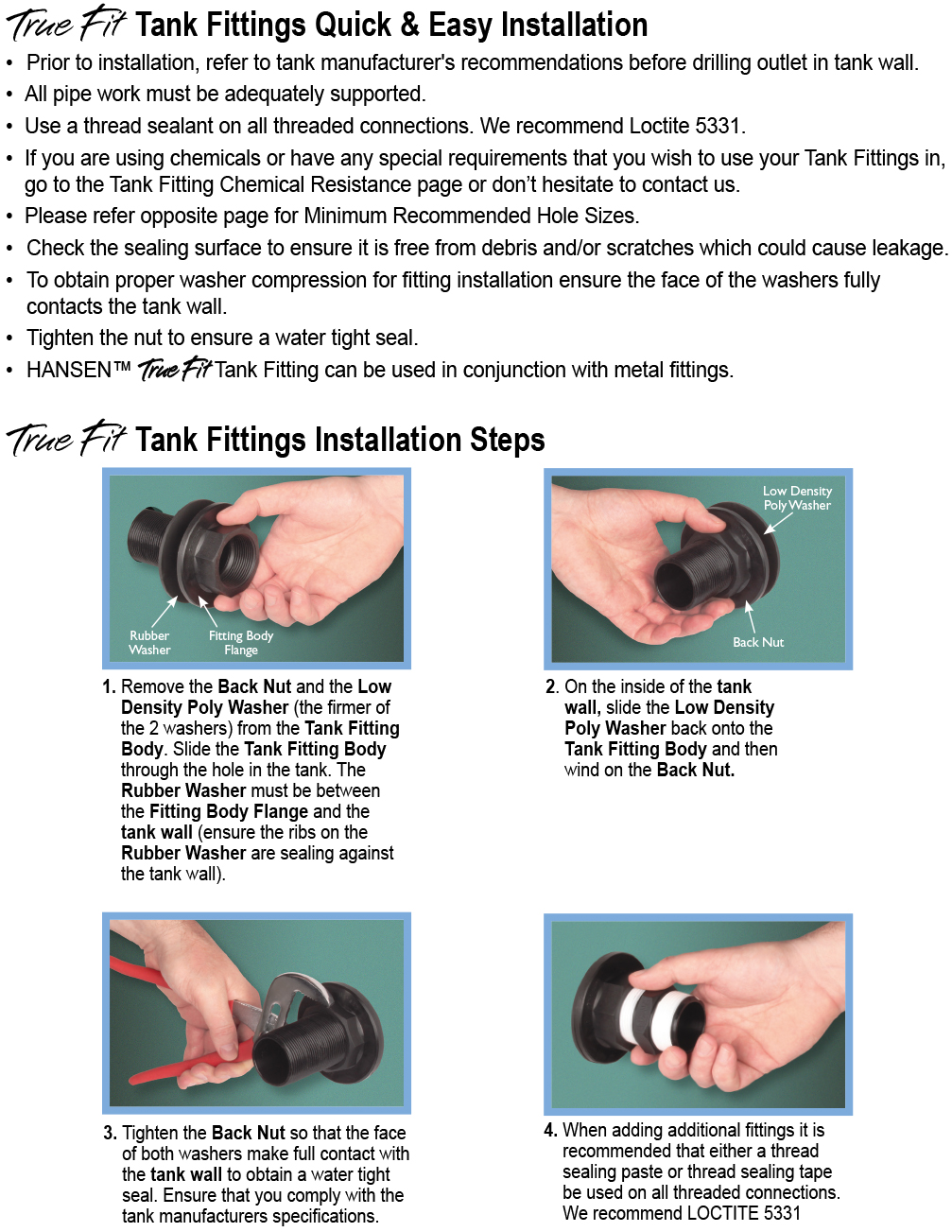 True Fit Tank Fittings Quick & Easy Installation

• Prior to installation, refer to tank manufacturer's recommendations before drilling outlet in tank wall.
• All pipe work must be adequately supported.
• Use a thread sealant on all threaded connections. We recommend Loctite 5331.
• If you are using chemicals or have any special requirements that you wish to use your Tank Fittings in, go to the Tank Fitting Chemical Resistance page or don't hesitate to contact us.
• Please refer opposite page for Minimum Recommended Hole Sizes.
• Check the sealing surface to ensure it is free from debris and/or scratches which could cause leakage.
• To obtain proper washer compression for fitting installation ensure the face of the washers fully contacts the tank wall.
• Tighten the nut to ensure a water tight seal.
• HANSEN™ True Fit Tank Fitting can be used in conjunction with metal fittings.

True Fit Tank Fittings Installation Steps

Rubber Washer
Fitting Body Flange

1. Remove the Back Nut and the Low Density Poly Washer (the firmer of the 2 washers) from the Tank Fitting Body. Slide the Tank Fitting Body through the hole in the tank. The Rubber Washer must be between the Fitting Body Flange and the tank wall (ensure the ribs on the Rubber Washer are sealing against the tank wall).

Low Density Poly Washer
Back Nut

2. On the inside of the tank wall, slide the Low Density Poly Washer back onto the Tank Fitting Body and then wind on the Back Nut.

3. Tighten the Back Nut so that the face of both washers make full contact with the tank wall to obtain a water tight seal. Ensure that you comply with the tank manufacturers specifications.

4. When adding additional fittings it is recommended that either a thread sealing paste or thread sealing tape be used on all threaded connections. We recommend LOCTITE 5331